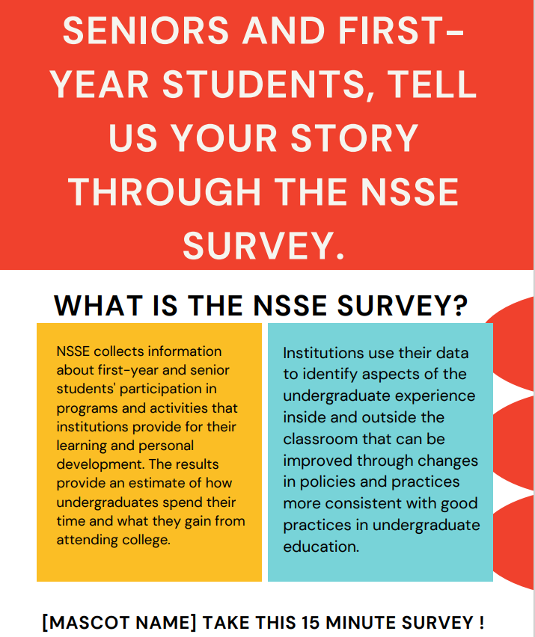 SENIORS AND FIRST-YEAR STUDENTS, TELL US YOUR STORY THROUGH THE NSSE SURVEY.

WHAT IS THE NSSE SURVEY?

NSSE collects information about first-year and senior students' participation in programs and activities that institutions provide for their learning and personal development. The results provide an estimate of how undergraduates spend their time and what they gain from attending college.

Institutions use their data to identify aspects of the undergraduate experience inside and outside the classroom that can be improved through changes in policies and practices more consistent with good practices in undergraduate education.

[MASCOT NAME] TAKE THIS 15 MINUTE SURVEY !